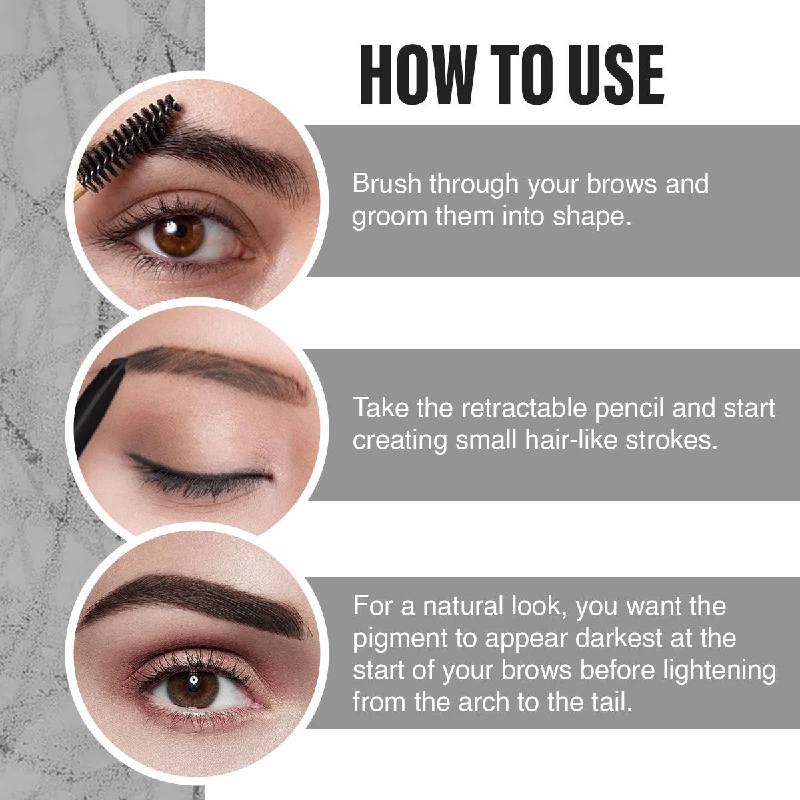 HOW TO USE

Brush through your brows and groom them into shape.

Take the retractable pencil and start creating small hair-like strokes.

For a natural look, you want the pigment to appear darkest at the start of your brows before lightening from the arch to the tail.